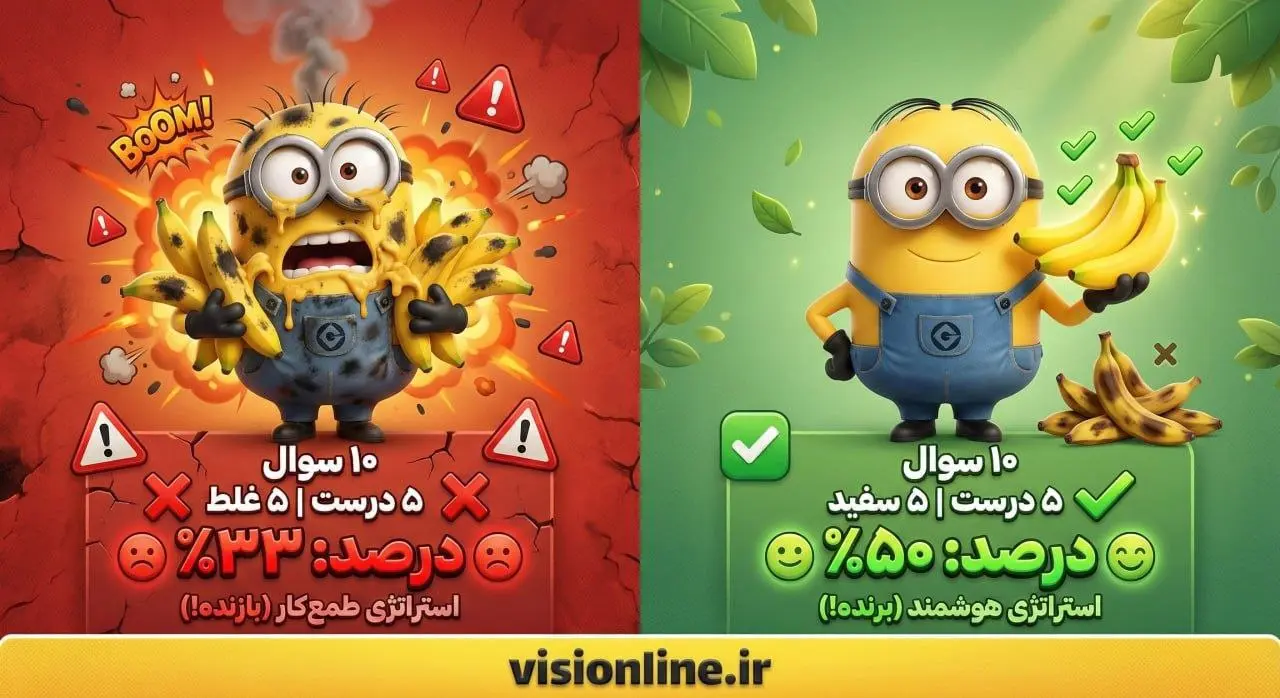 BOOM!

۱۰ سوال
۵ درست | ۵ غلط
درصد: ۳۳٪
استراتژی طمع‌کار (بازنده!)

۱۰ سوال
۵ درست | ۵ سفید
درصد: ۵۰٪
استراتژی هوشمند (برنده!)

visionline.ir